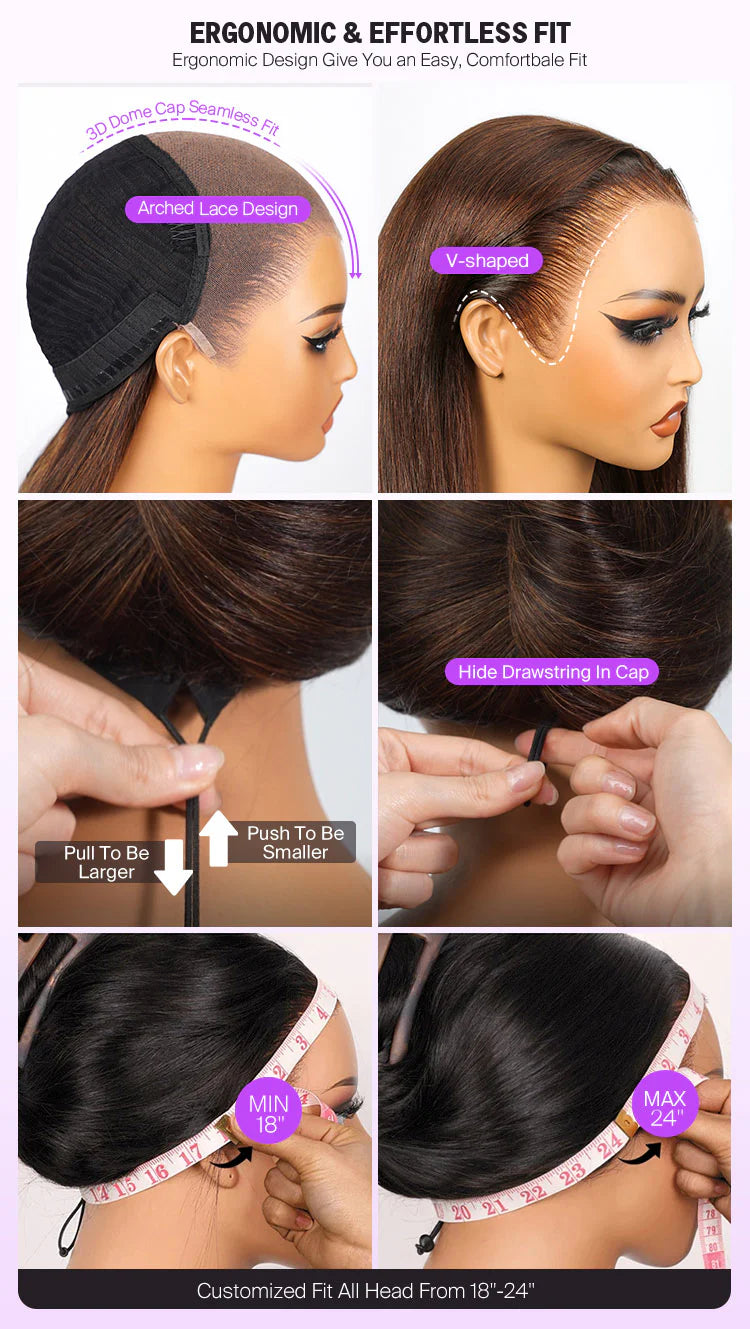 ERGONOMIC & EFFORTLESS FIT
Ergonomic Design Give You an Easy, Comfortbale Fit

3D Dome Cap Seamless Fit
Arched Lace Design

V-shaped

Pull To Be Larger
Push To Be Smaller

Hide Drawstring In Cap

14 15 16 17
MIN 18"

20 21 22 23 24
MAX 24"

Customized Fit All Head From 18"-24"