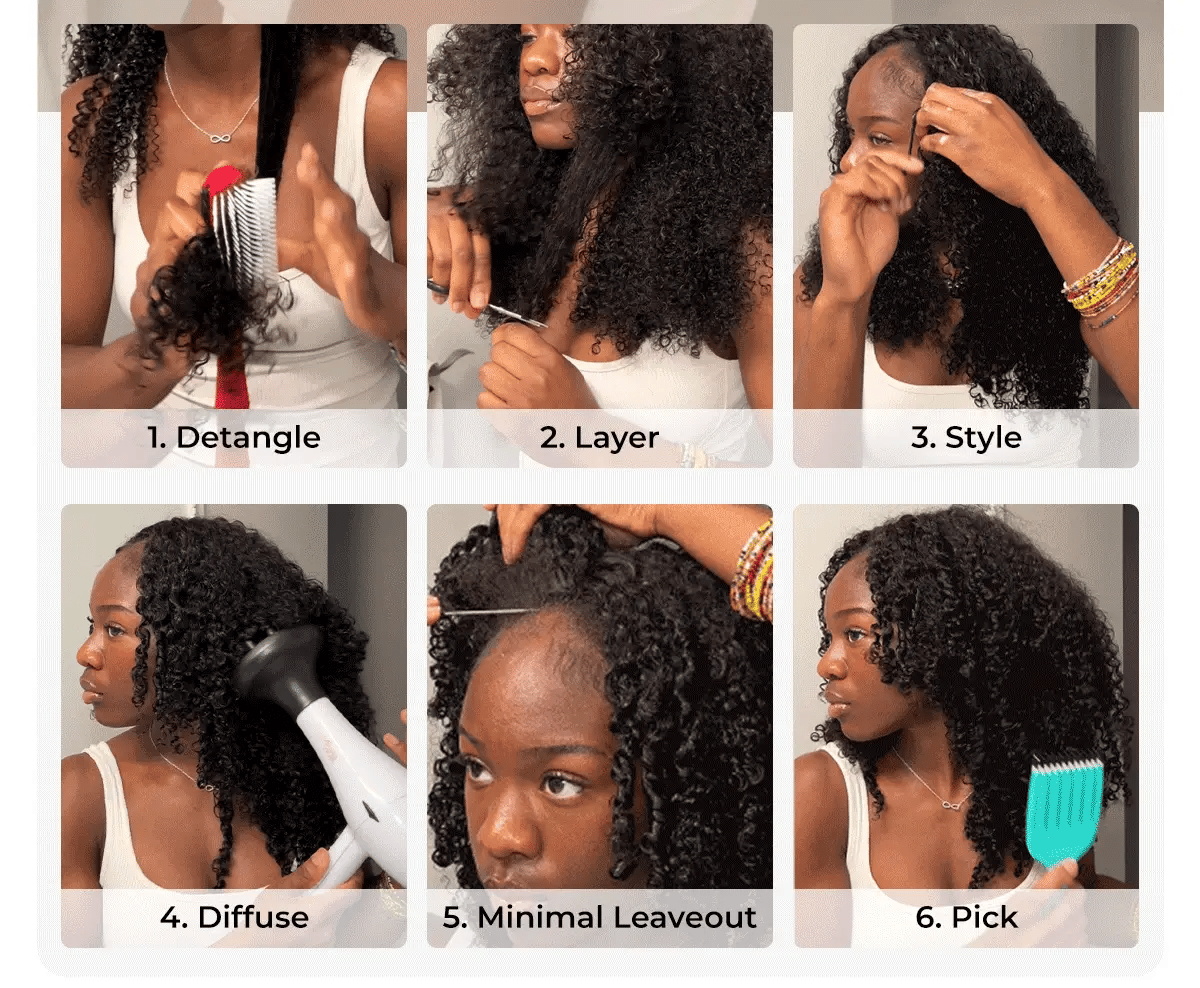 1. Detangle

2. Layer

3. Style

4. Diffuse

5. Minimal Leaveout

6. Pick